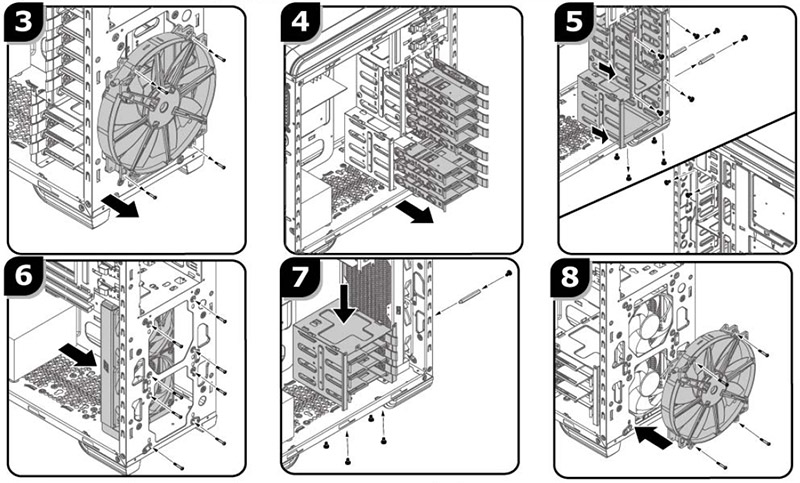 3

4

5

6

7

8